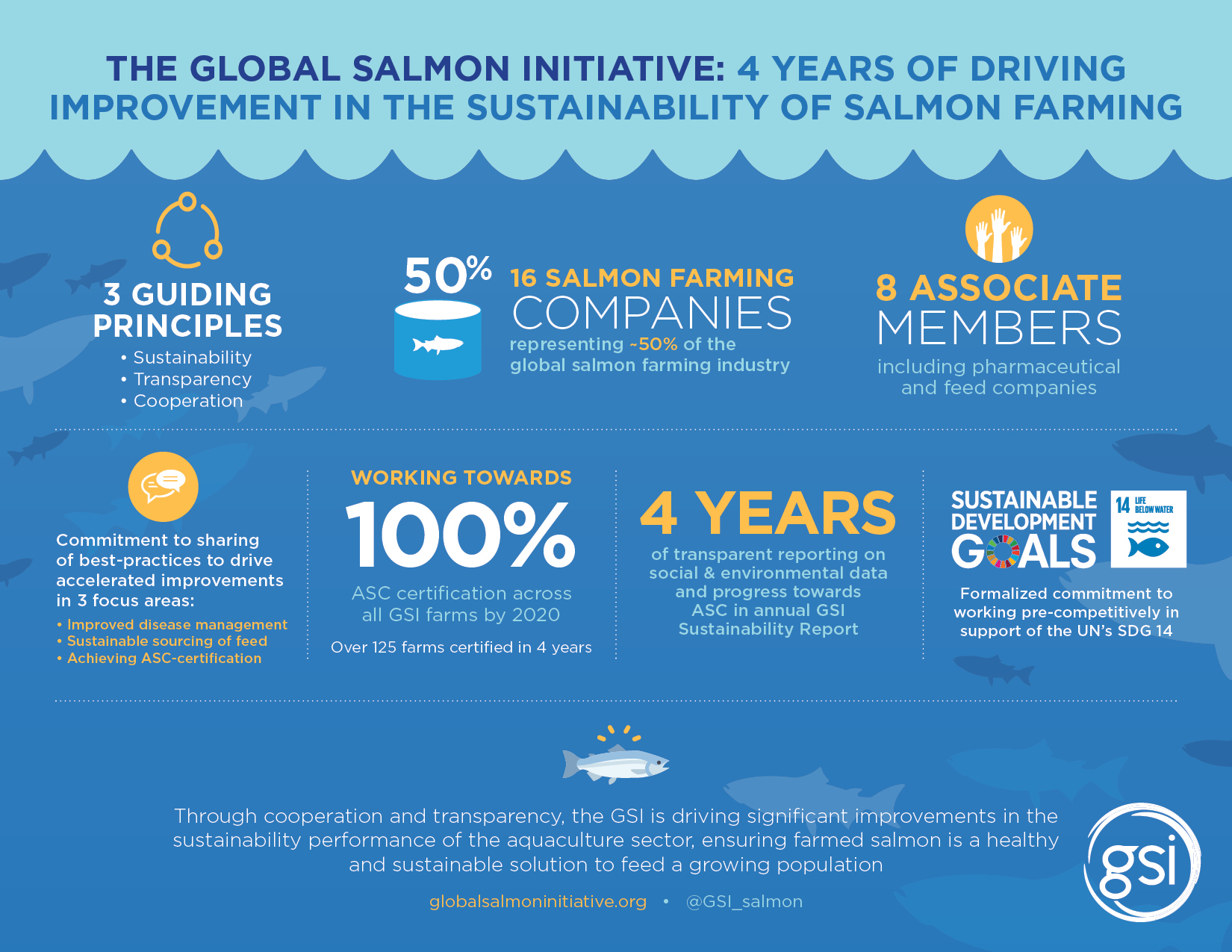 THE GLOBAL SALMON INITIATIVE: 4 YEARS OF DRIVING IMPROVEMENT IN THE SUSTAINABILITY OF SALMON FARMING

3 GUIDING PRINCIPLES
• Sustainability
• Transparency
• Cooperation

50%

16 SALMON FARMING COMPANIES
representing ~50% of the global salmon farming industry

8 ASSOCIATE MEMBERS
including pharmaceutical and feed companies

Commitment to sharing of best-practices to drive accelerated improvements in 3 focus areas:
• Improved disease management
• Sustainable sourcing of feed
• Achieving ASC-certification

WORKING TOWARDS
100%
ASC certification across all GSI farms by 2020
Over 125 farms certified in 4 years

4 YEARS
of transparent reporting on social & environmental data and progress towards ASC in annual GSI Sustainability Report

SUSTAINABLE DEVELOPMENT GOALS
14 LIFE BELOW WATER
Formalized commitment to working pre-competitively in support of the UN's SDG 14

Through cooperation and transparency, the GSI is driving significant improvements in the sustainability performance of the aquaculture sector, ensuring farmed salmon is a healthy and sustainable solution to feed a growing population

globalsalmoninitiative.org • @GSI_salmon

gsi